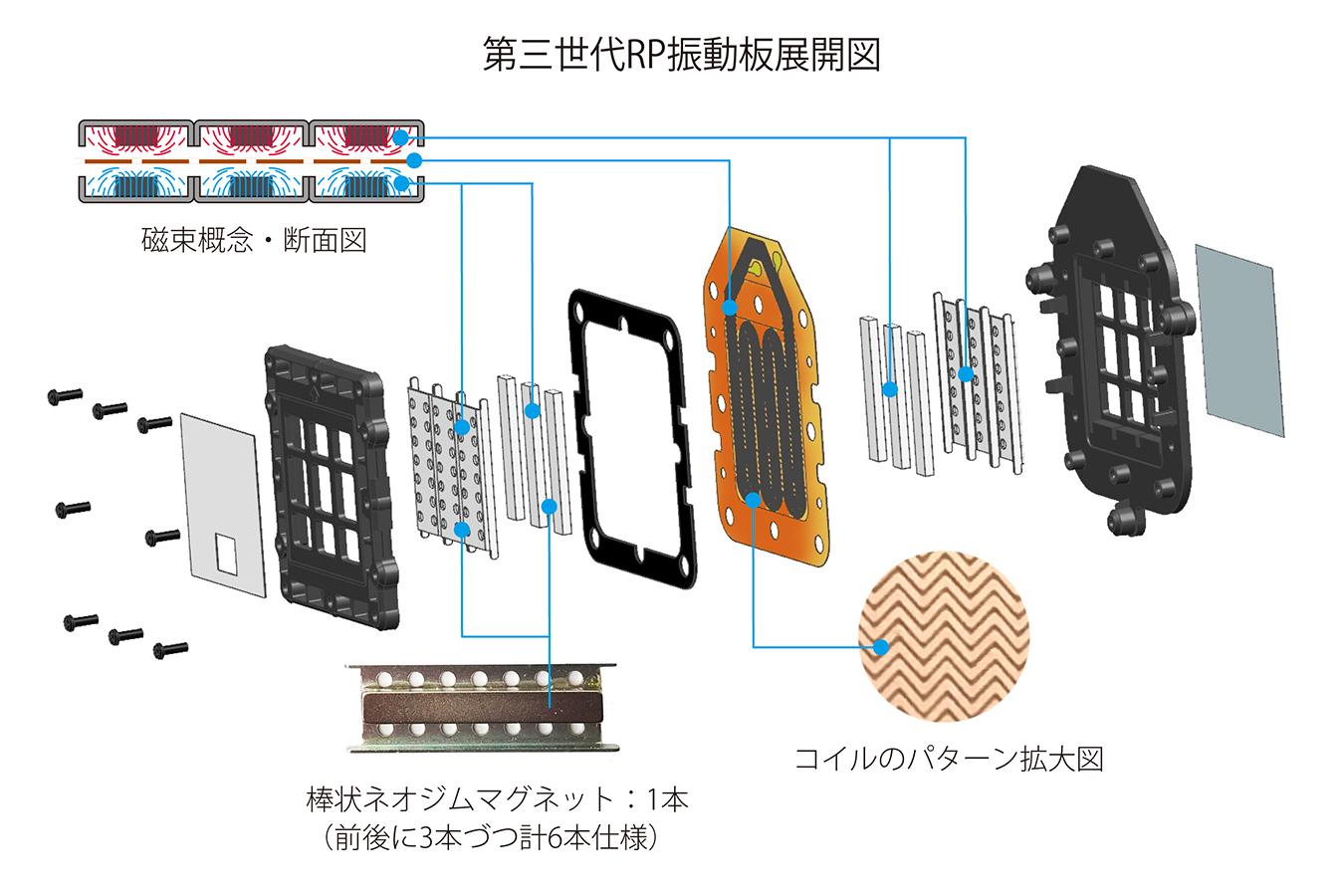 第三世代RP振動板展開図

磁束概念・断面図

棒状ネオジムマグネット：1本
（前後に3本づつ計6本仕様）

コイルのパターン拡大図